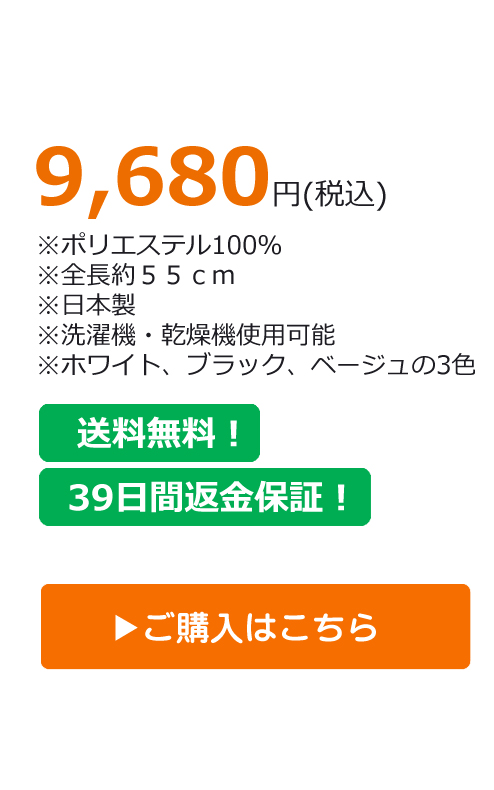 9,680円(税込)

※ポリエステル100%
※全長約５５ｃｍ
※日本製
※洗濯機・乾燥機使用可能
※ホワイト、ブラック、ベージュの3色

送料無料！

39日間返金保証！

▶ご購入はこちら